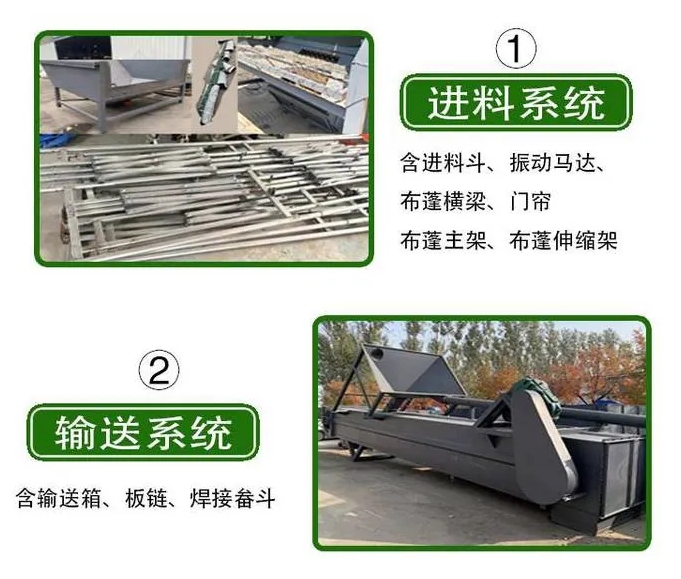 ①
进料系统

含进料斗、振动马达、
布蓬横梁、门帘
布蓬主架、布蓬伸缩架

②
输送系统

含输送箱、板链、焊接畚斗